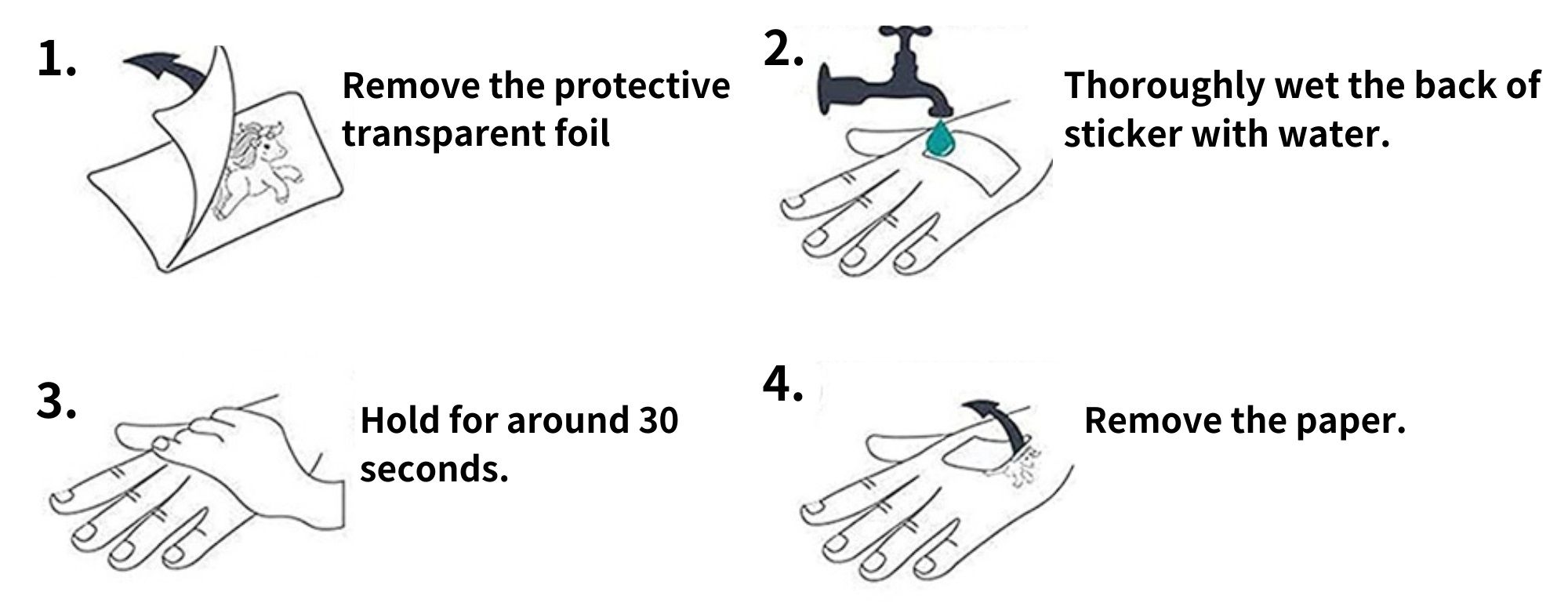 1.

Remove the protective transparent foil

2.

Thoroughly wet the back of sticker with water.

3.

Hold for around 30 seconds.

4.

Remove the paper.